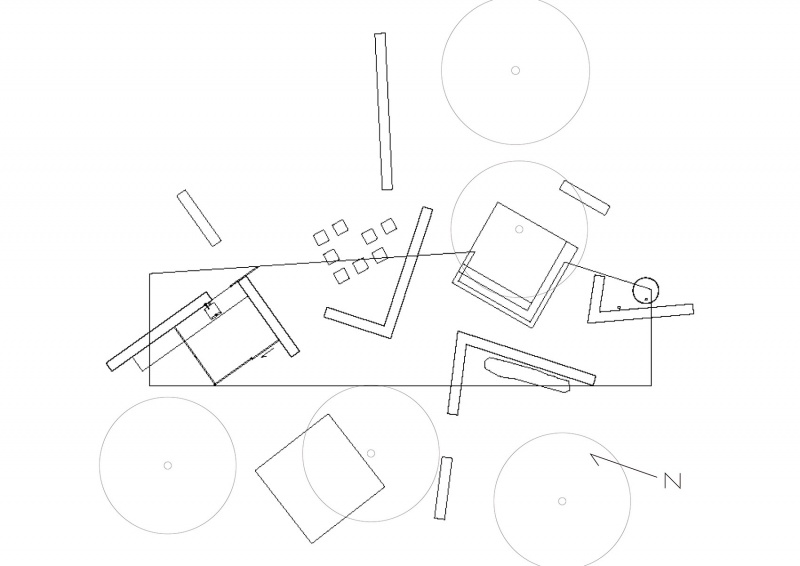 N